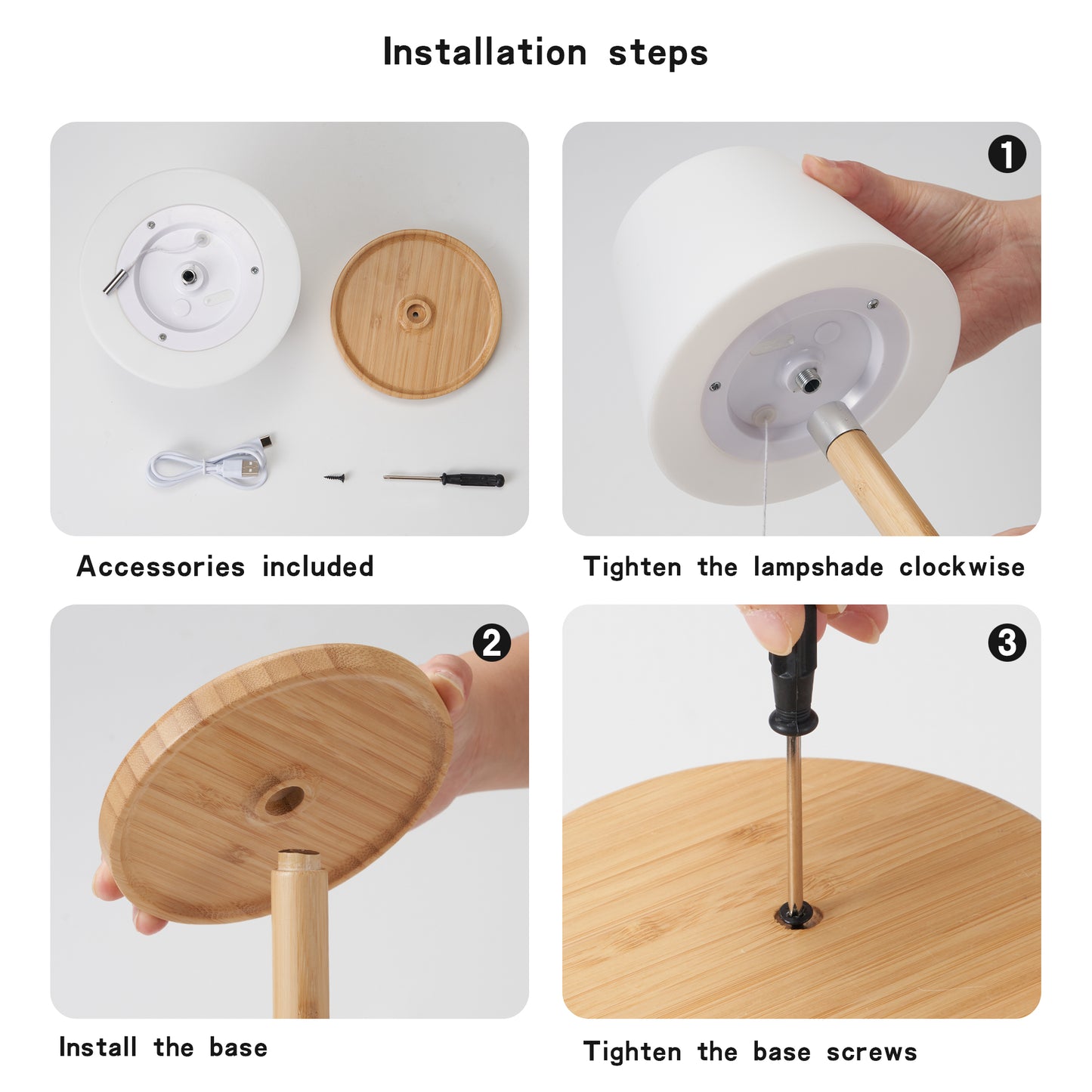 Installation steps

Accessories included

1

Tighten the lampshade clockwise

2

Install the base

3

Tighten the base screws