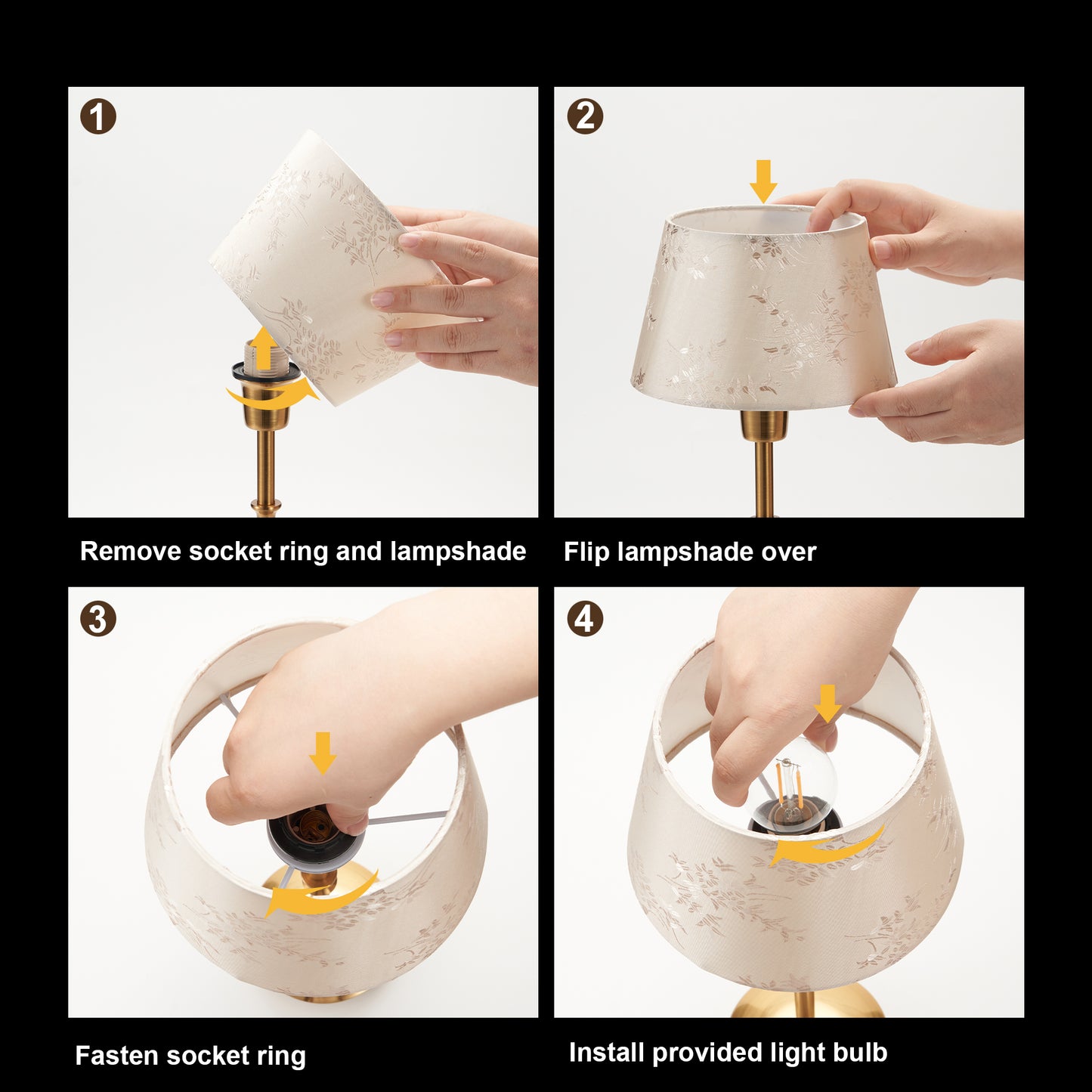 1

Remove socket ring and lampshade

2

Flip lampshade over

3

Fasten socket ring

4

Install provided light bulb