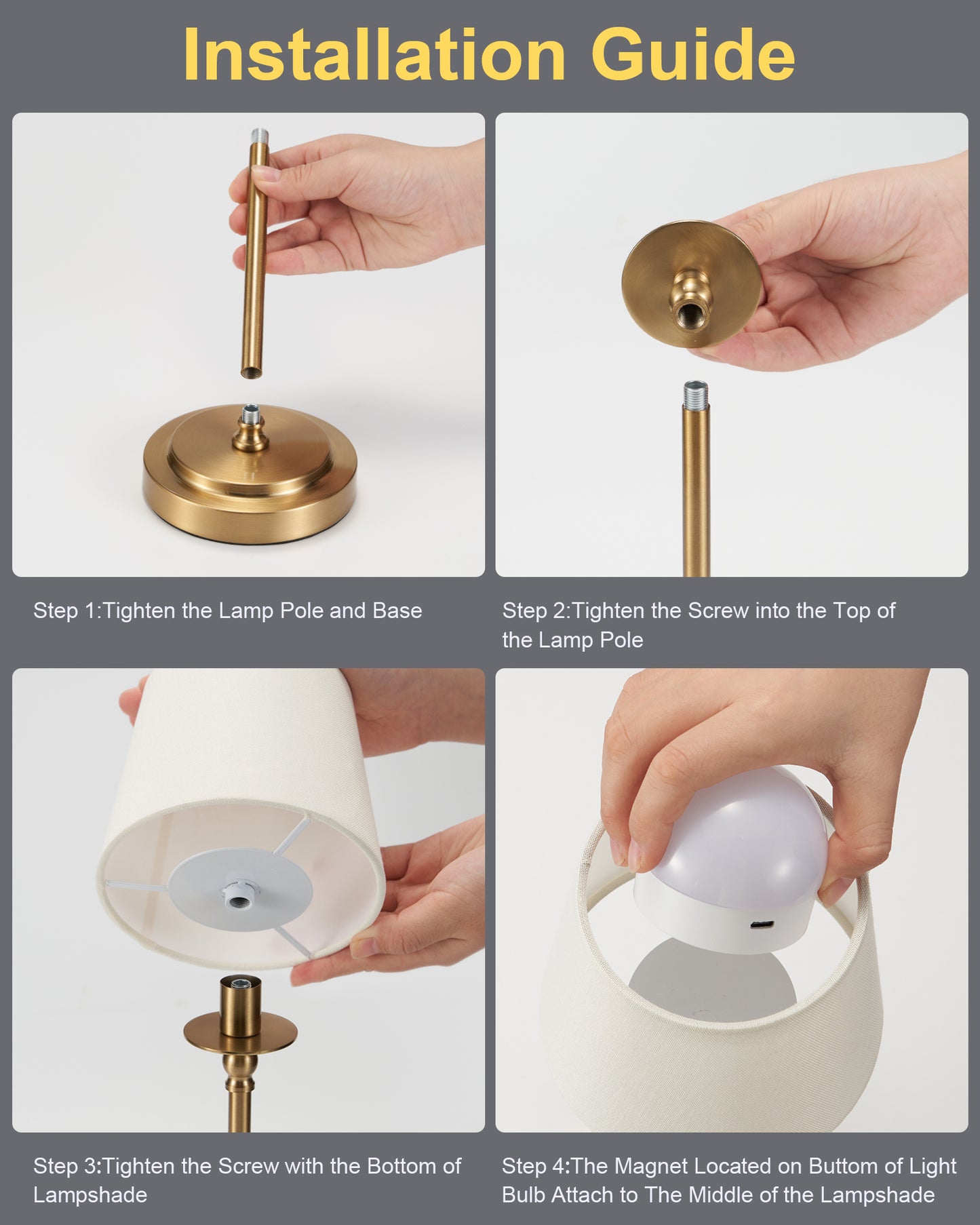 Installation Guide

Step 1:Tighten the Lamp Pole and Base

Step 2:Tighten the Screw into the Top of the Lamp Pole

Step 3:Tighten the Screw with the Bottom of Lampshade

Step 4:The Magnet Located on Buttom of Light Bulb Attach to The Middle of the Lampshade