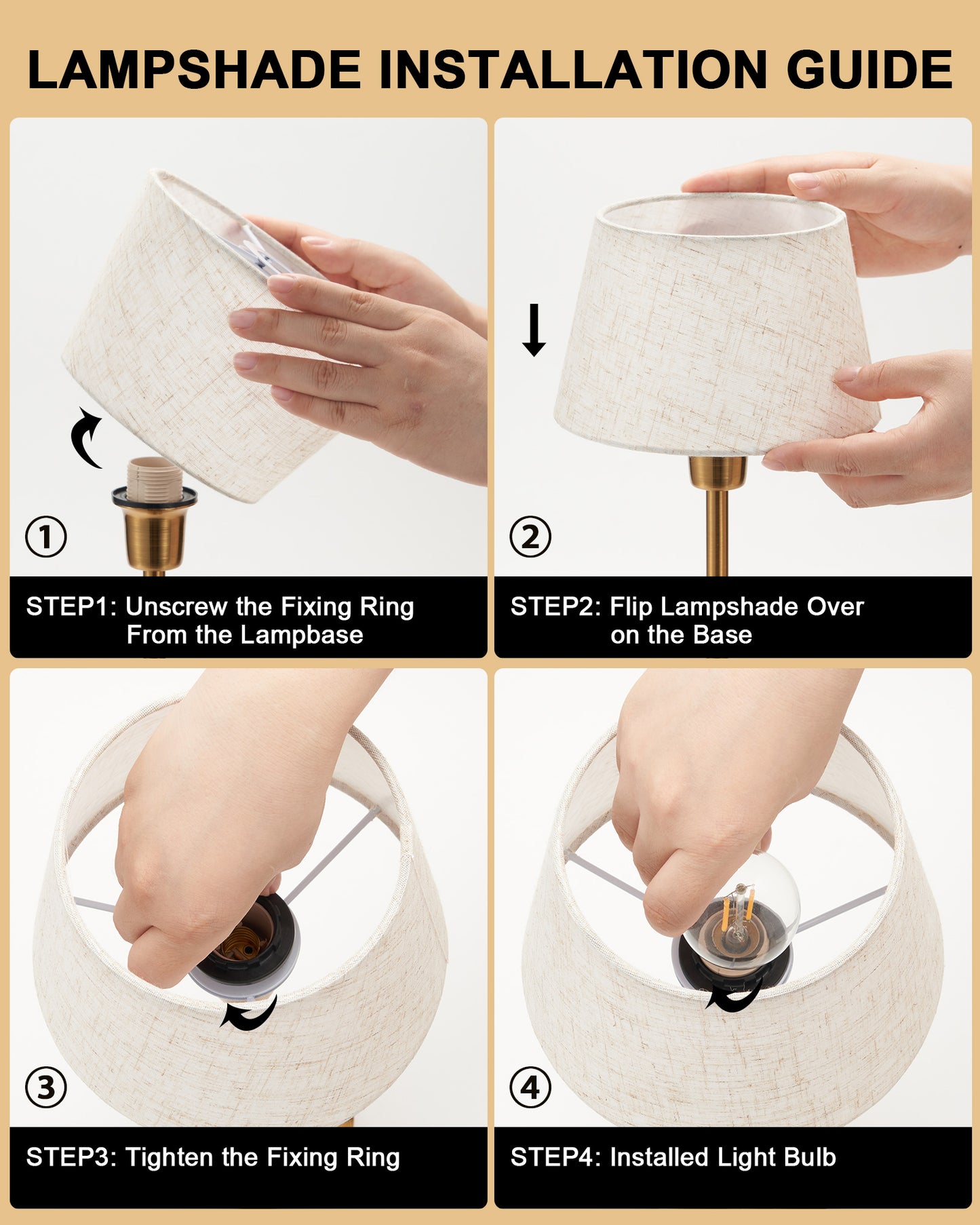 LAMPSHADE INSTALLATION GUIDE

①

STEP1: Unscrew the Fixing Ring From the Lampbase

②

STEP2: Flip Lampshade Over on the Base

③

STEP3: Tighten the Fixing Ring

④

STEP4: Installed Light Bulb