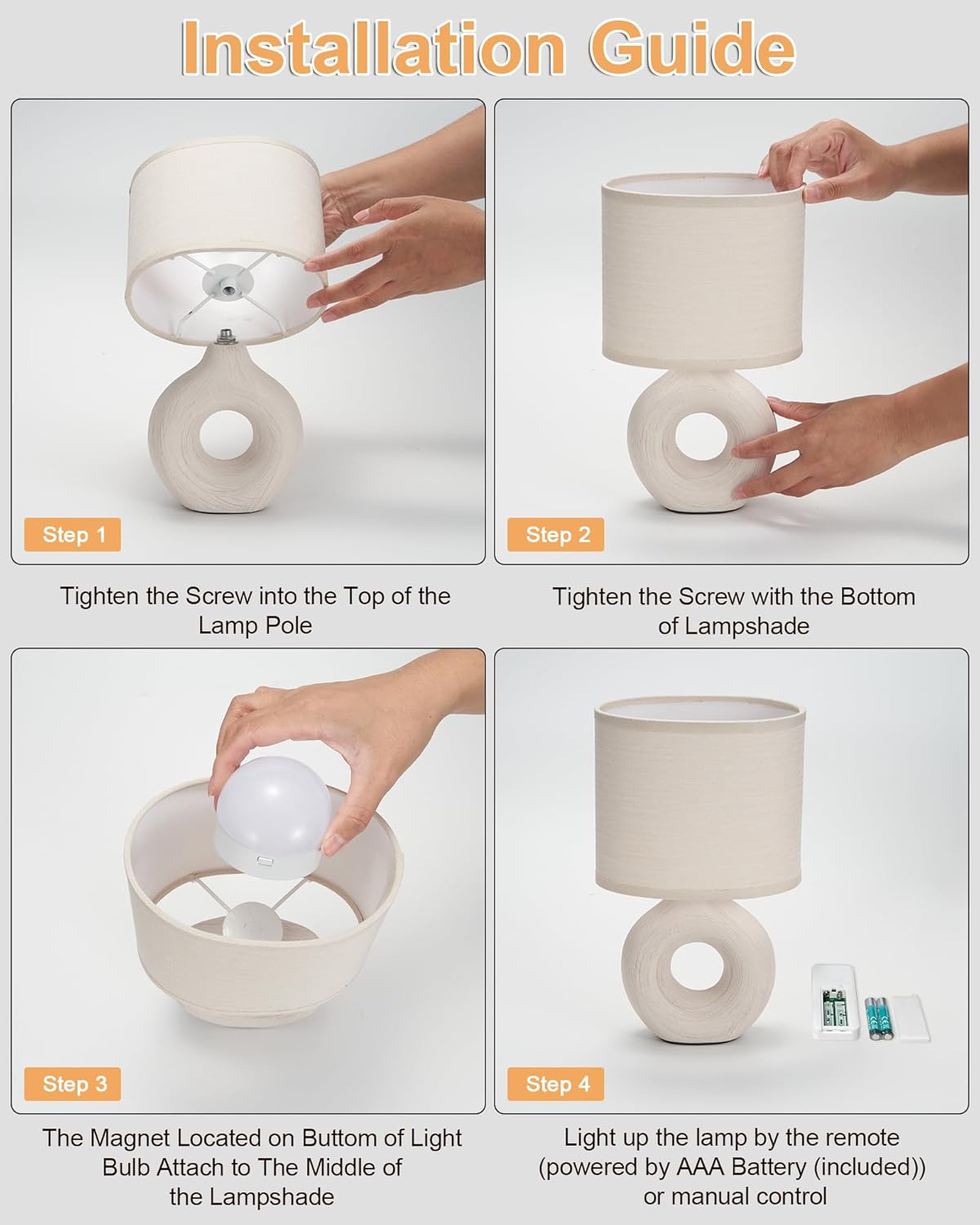 Installation Guide

Step 1

Tighten the Screw into the Top of the Lamp Pole

Step 2

Tighten the Screw with the Bottom of Lampshade

Step 3

The Magnet Located on Buttom of Light Bulb Attach to The Middle of the Lampshade

Step 4

Light up the lamp by the remote (powered by AAA Battery (included)) or manual control