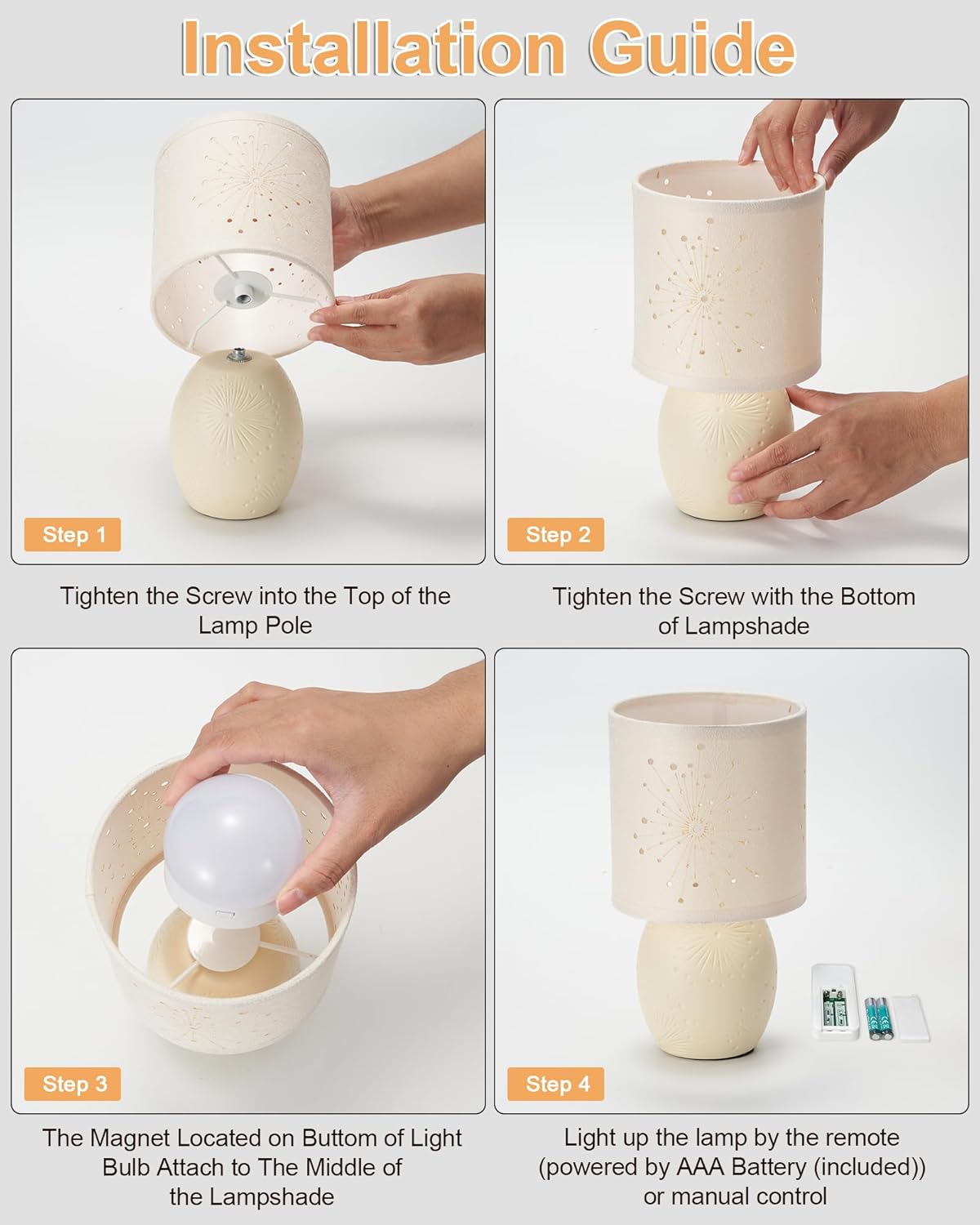 Installation Guide

Step 1

Tighten the Screw into the Top of the Lamp Pole

Step 2

Tighten the Screw with the Bottom of Lampshade

Step 3

The Magnet Located on Buttom of Light Bulb Attach to The Middle of the Lampshade

Step 4

Light up the lamp by the remote (powered by AAA Battery (included)) or manual control