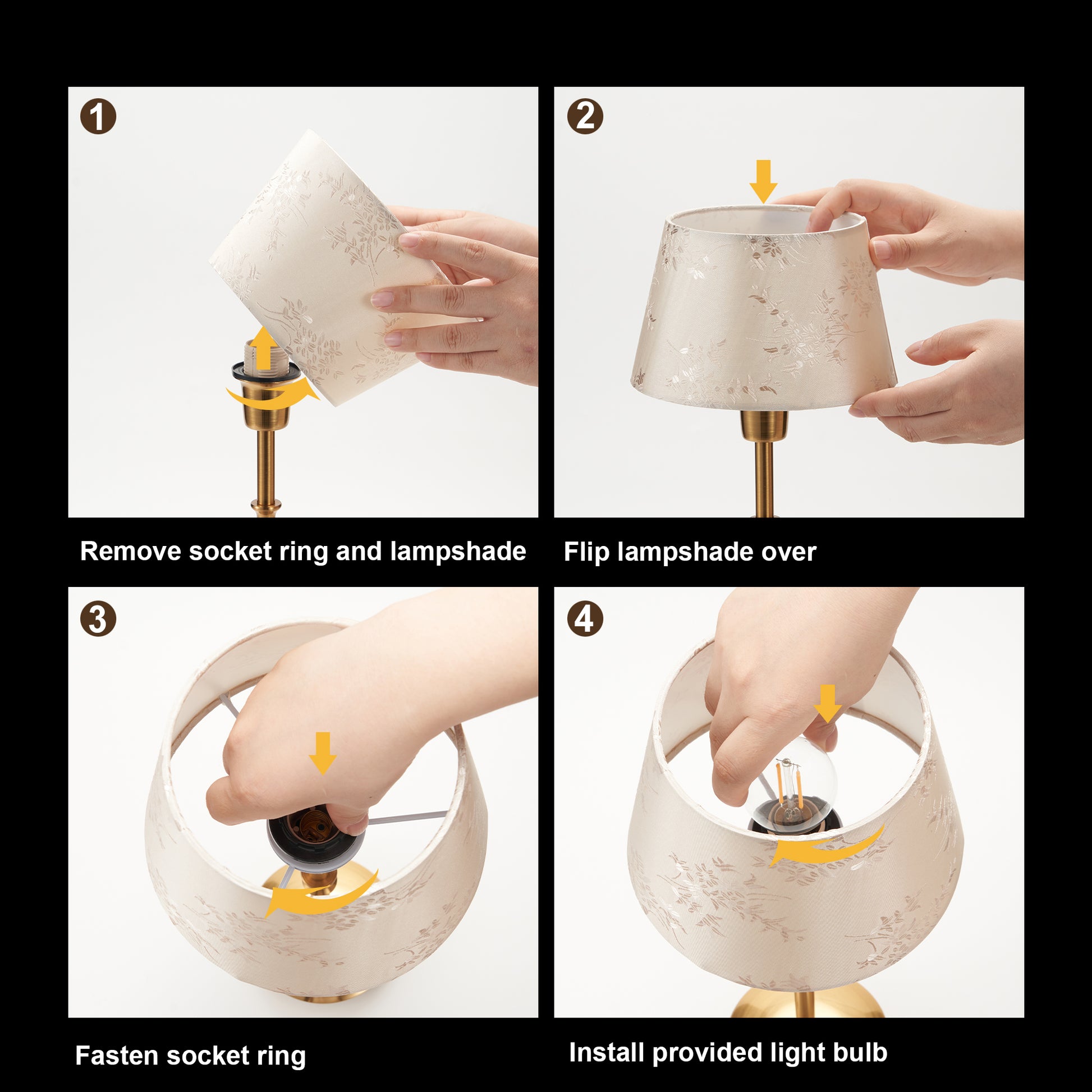 1

Remove socket ring and lampshade

2

Flip lampshade over

3

Fasten socket ring

4

Install provided light bulb