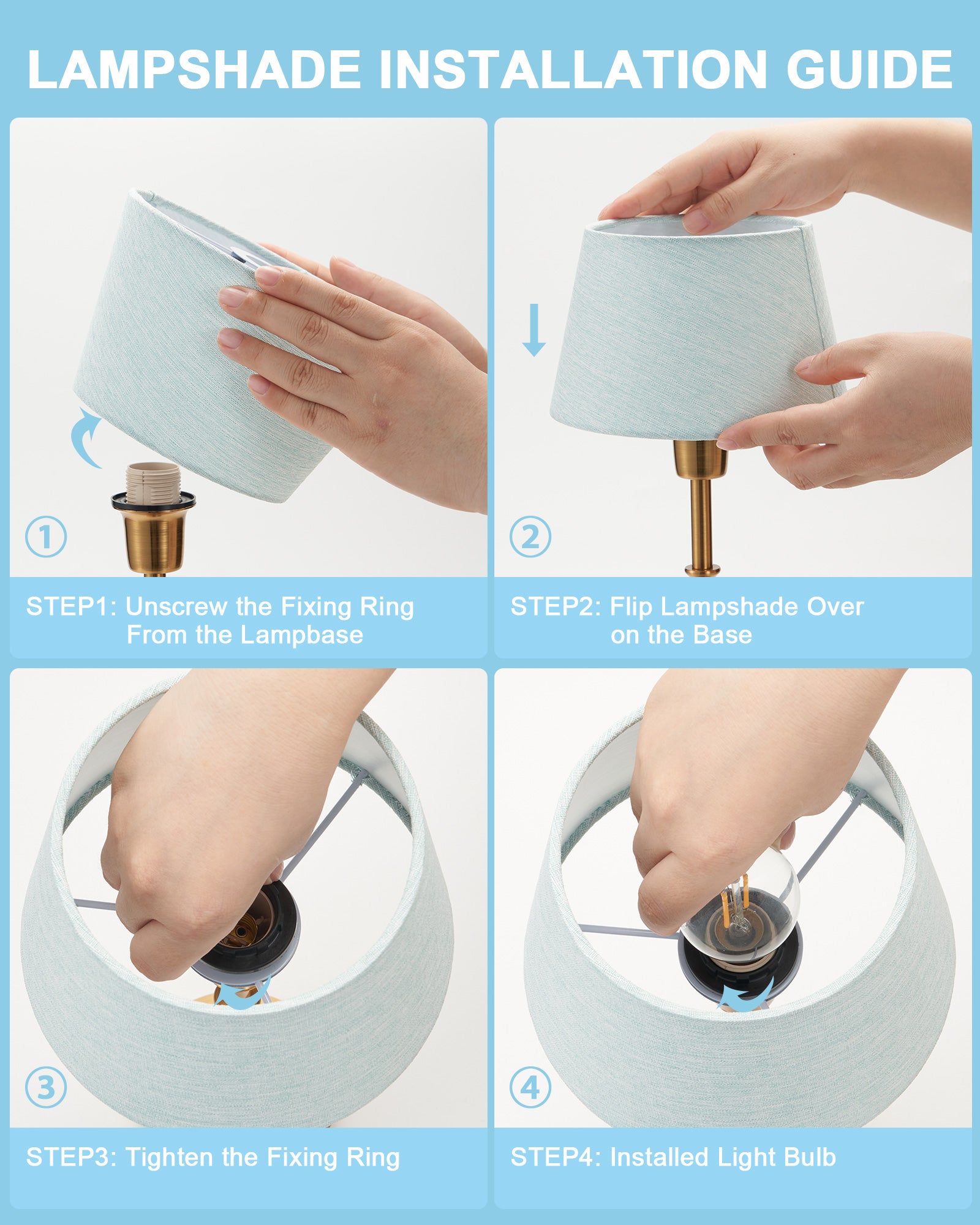 LAMPSHADE INSTALLATION GUIDE

①

STEP1: Unscrew the Fixing Ring From the Lampbase

②

STEP2: Flip Lampshade Over on the Base

③

STEP3: Tighten the Fixing Ring

④

STEP4: Installed Light Bulb