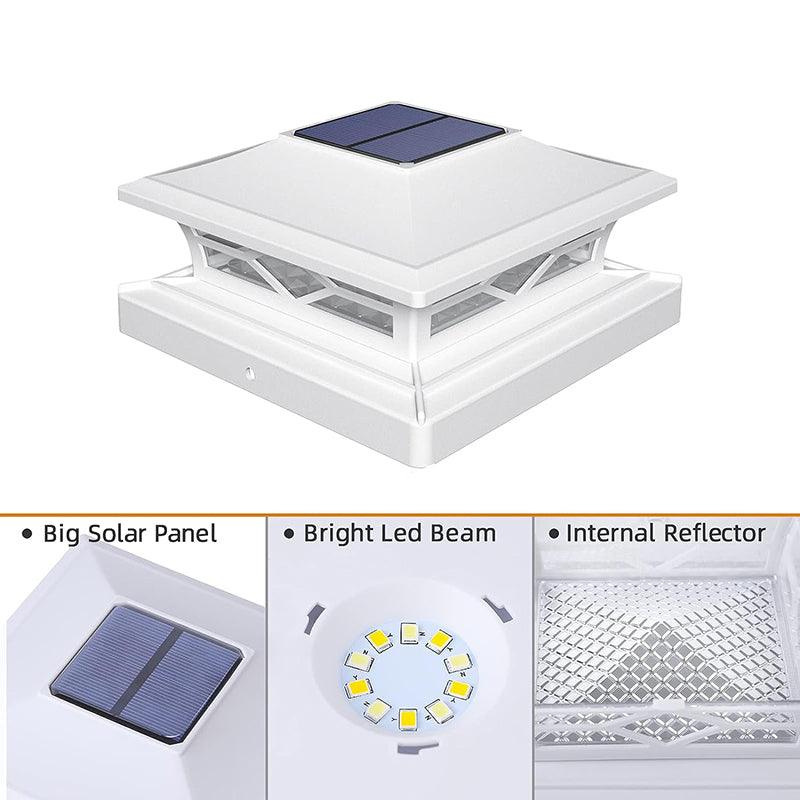 • Big Solar Panel

• Bright Led Beam

• Internal Reflector