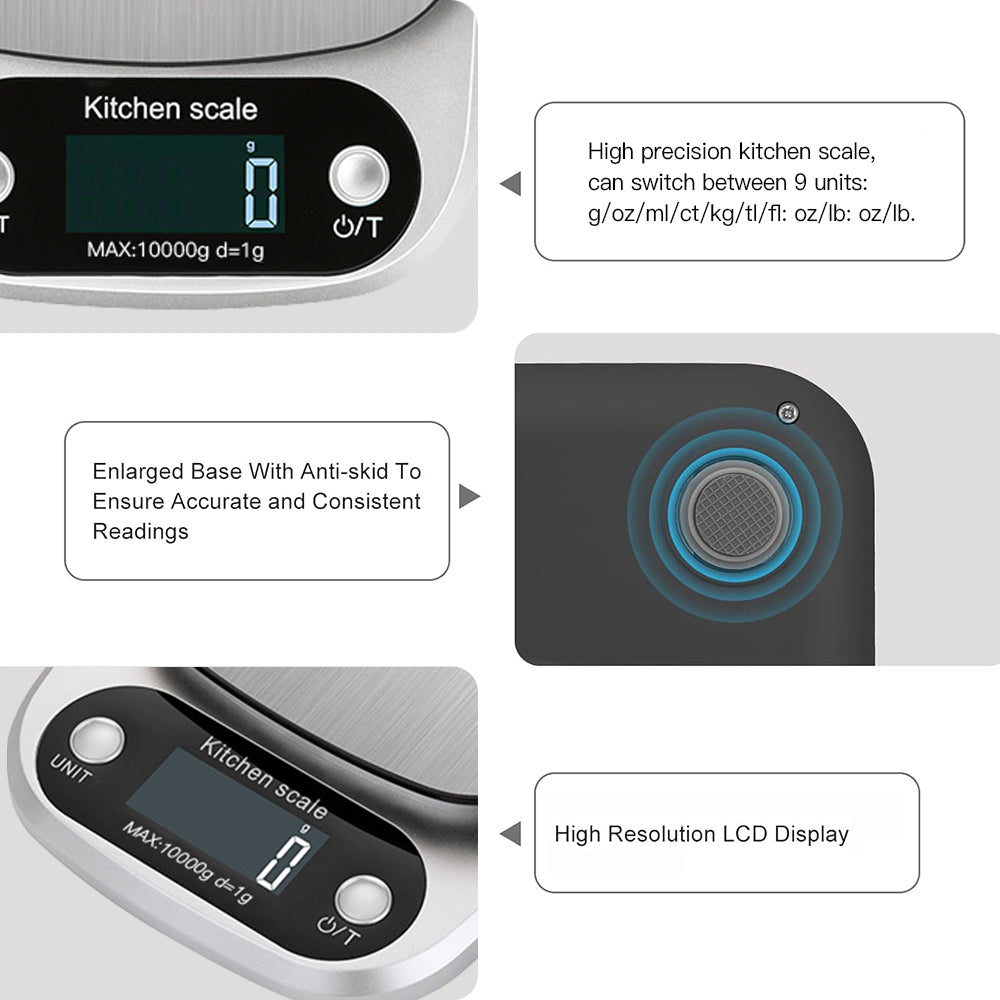 Kitchen scale

g

0

T

⏻/T

MAX:10000g d=1g

High precision kitchen scale, can switch between 9 units: g/oz/ml/ct/kg/tl/fl: oz/lb: oz/lb.

Enlarged Base With Anti-skid To Ensure Accurate and Consistent Readings

UNIT

Kitchen scale

g

0

MAX:10000g d=1g

⏻/T

High Resolution LCD Display