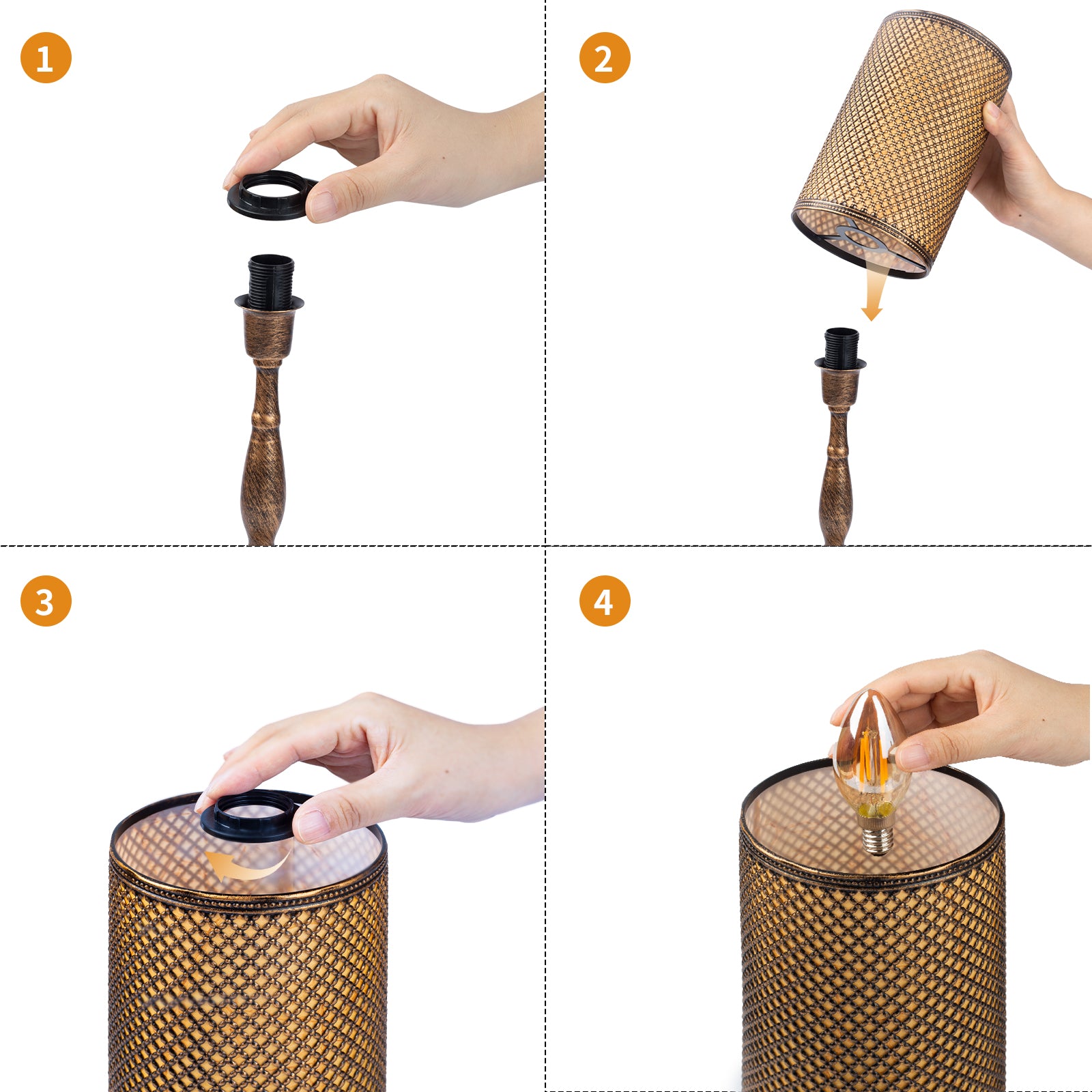 1

2

3

4