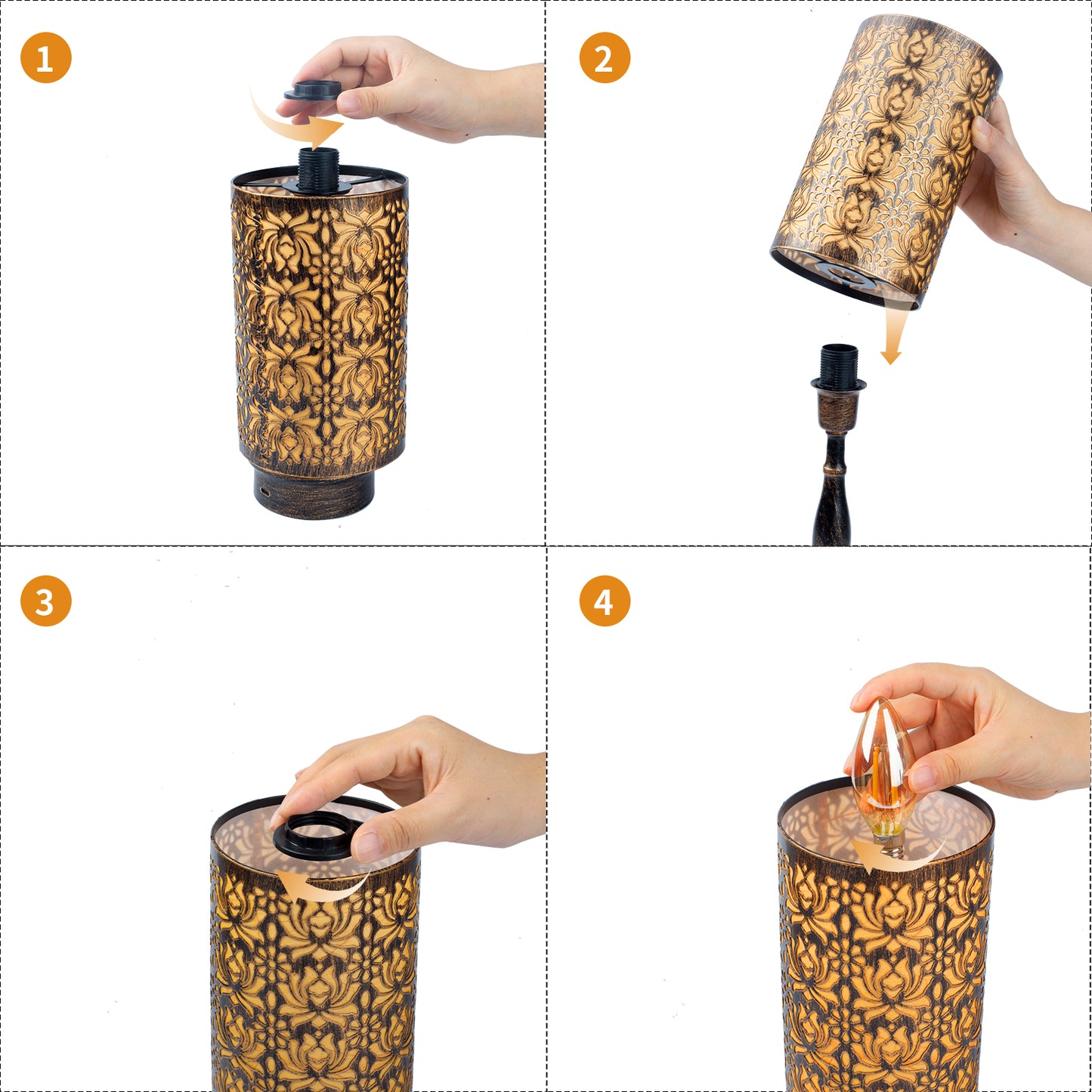 1

2

3

4