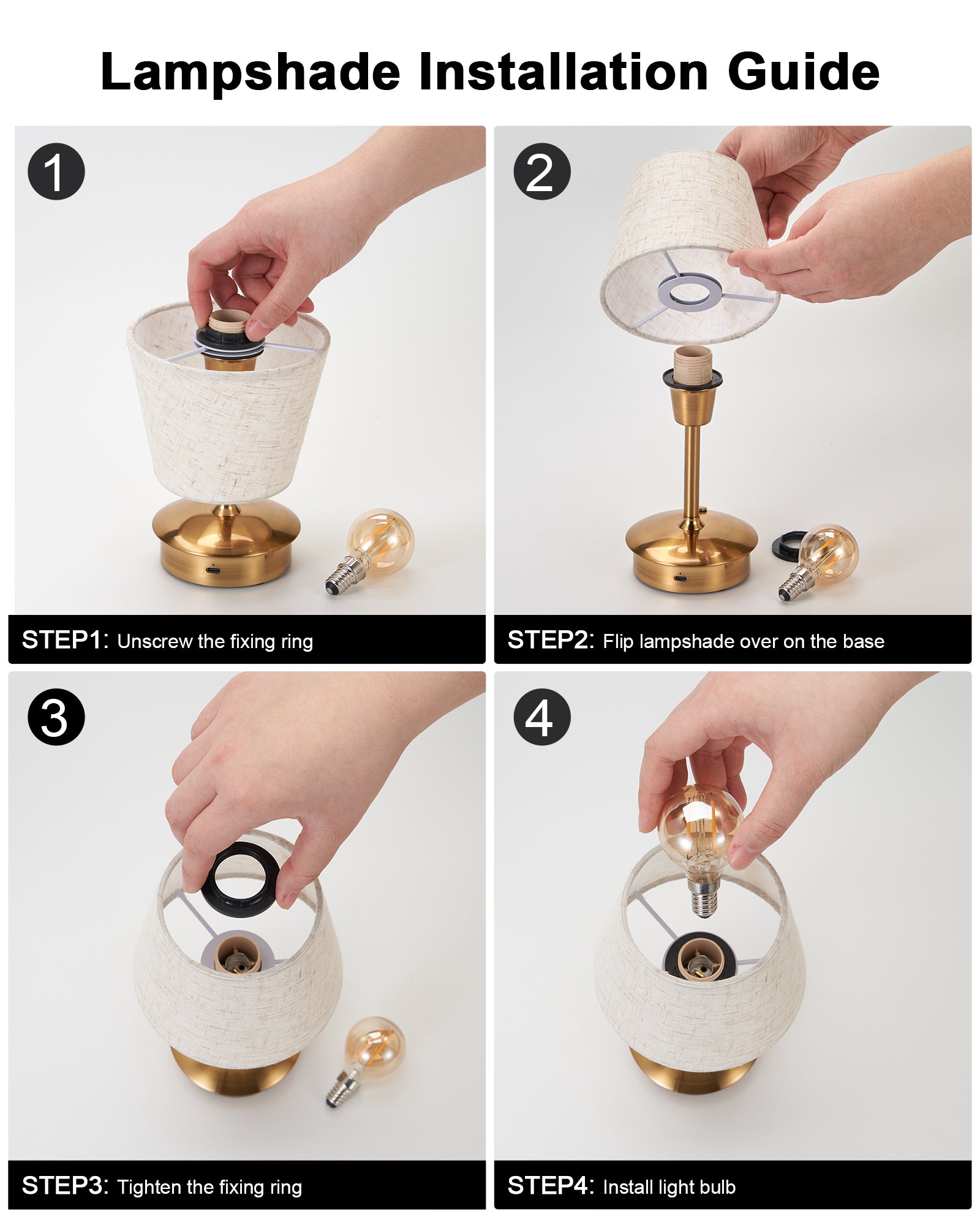 Lampshade Installation Guide

1

STEP1: Unscrew the fixing ring

2

STEP2: Flip lampshade over on the base

3

STEP3: Tighten the fixing ring

4

STEP4: Install light bulb